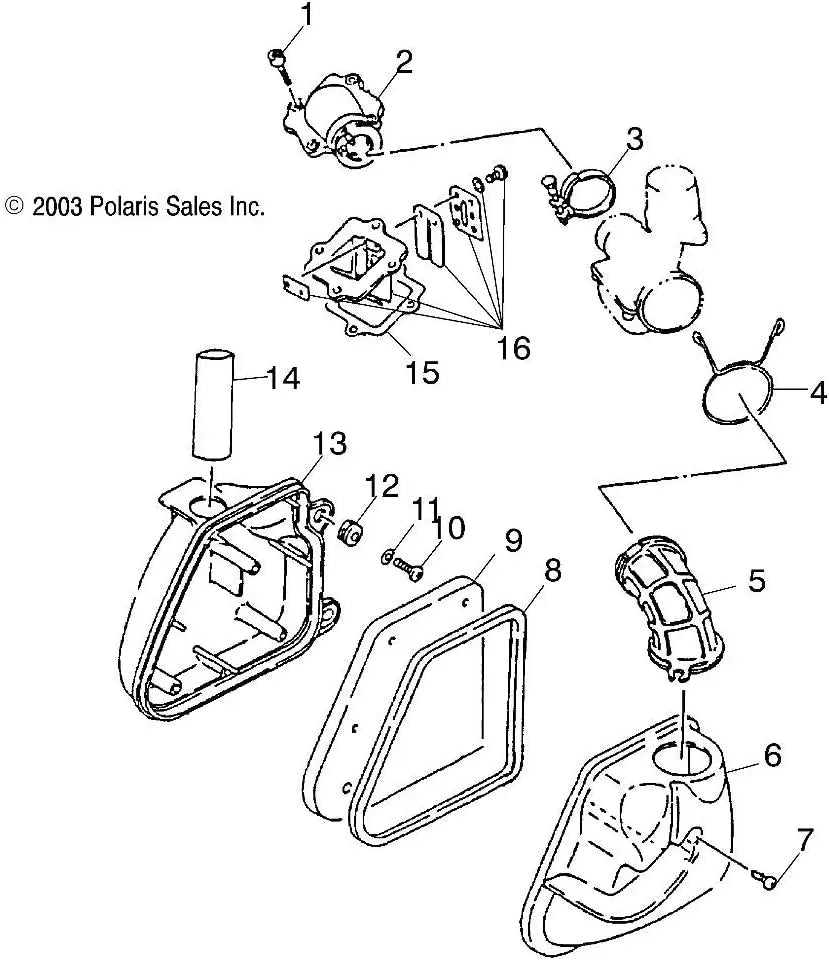 1
2
3
© 2003 Polaris Sales Inc.
16
15
4
14
13
12
11
10
9
8
5
6
7