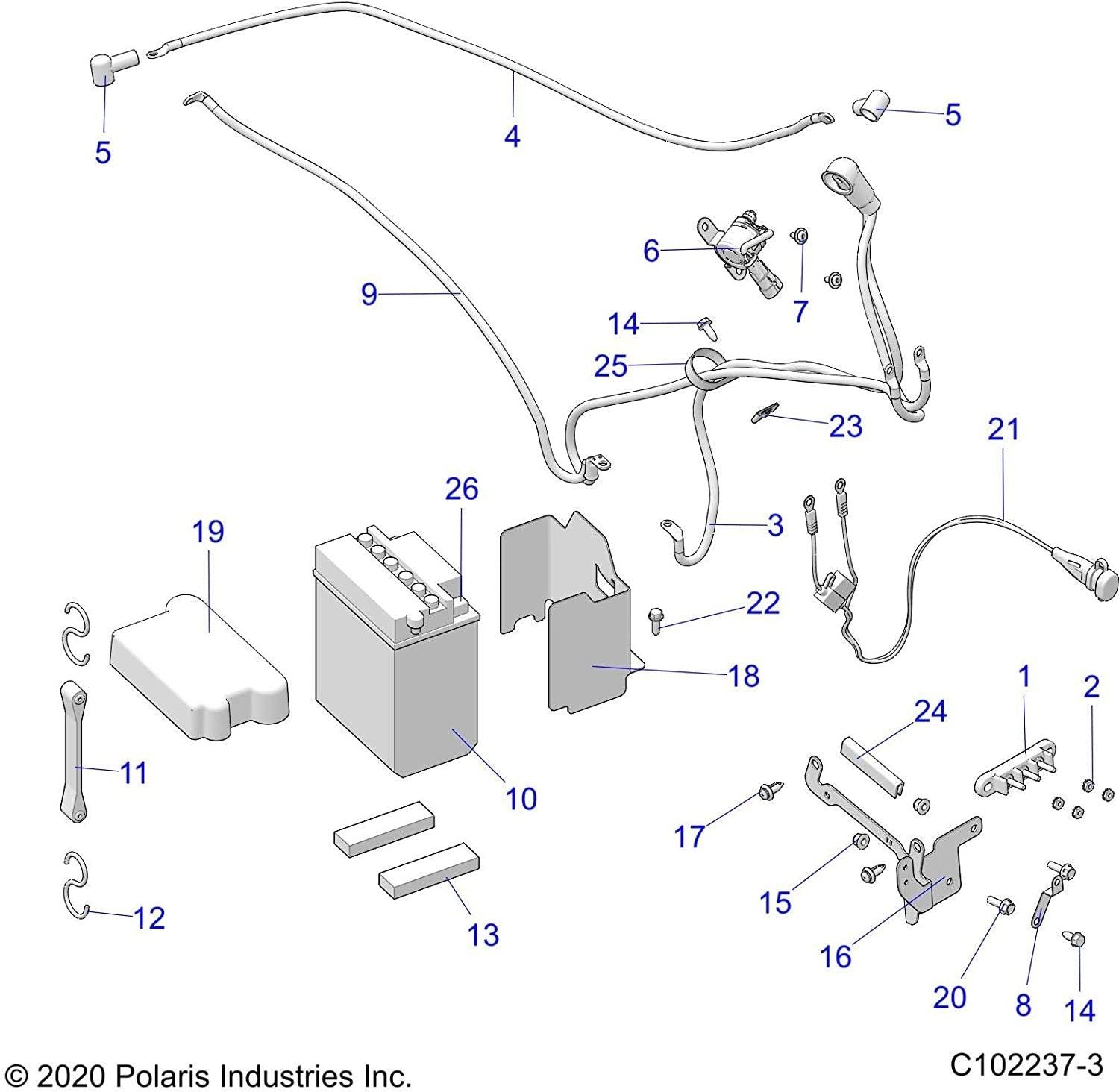 5
4
5
6
7
9
14
25
23
21
26
19
3
22
18
1
2
24
11
10
17
15
16
12
13
20
8
14

© 2020 Polaris Industries Inc.
C102237-3