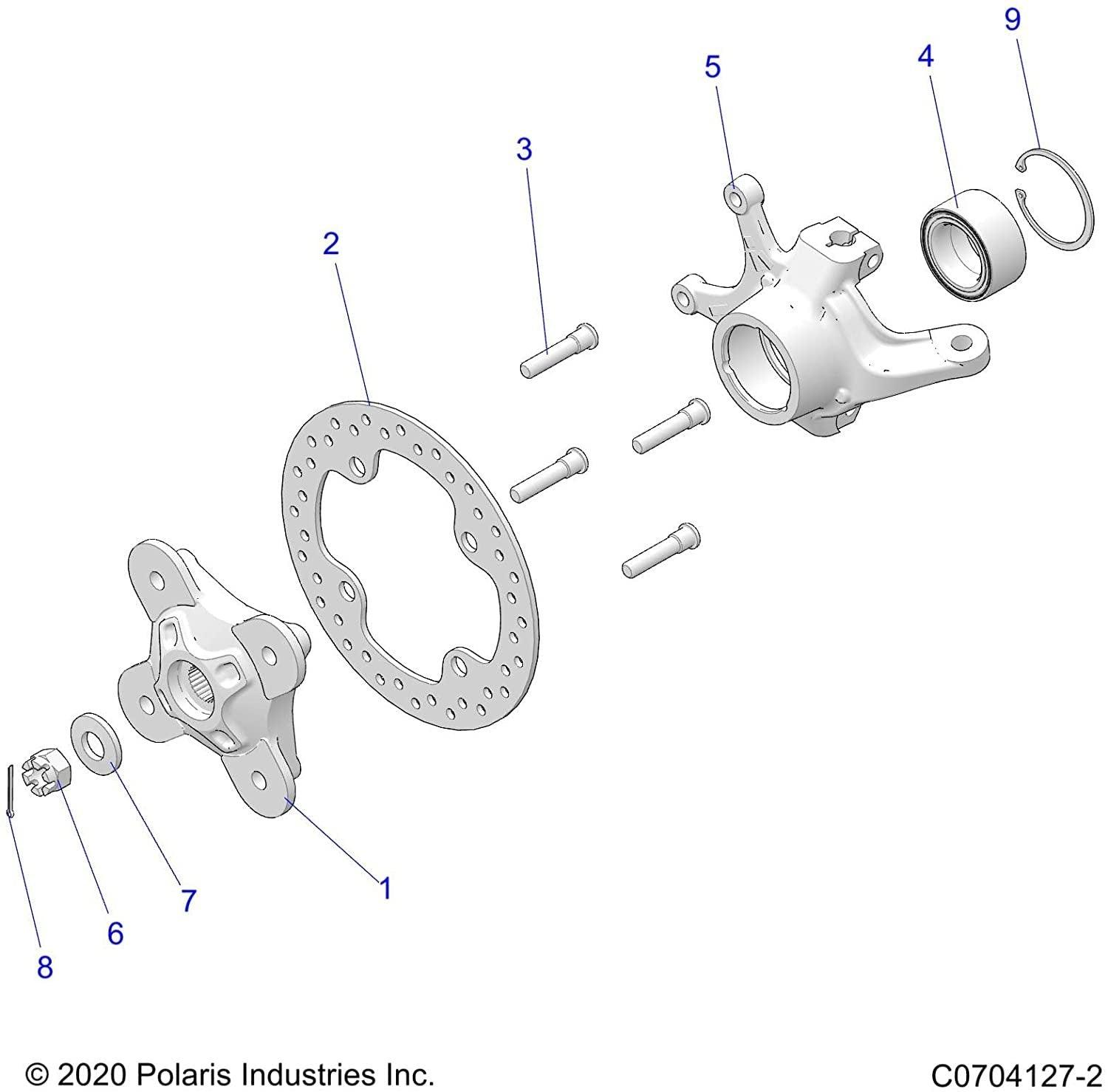 9
4
5
3
2
1
7
6
8

© 2020 Polaris Industries Inc.

C0704127-2